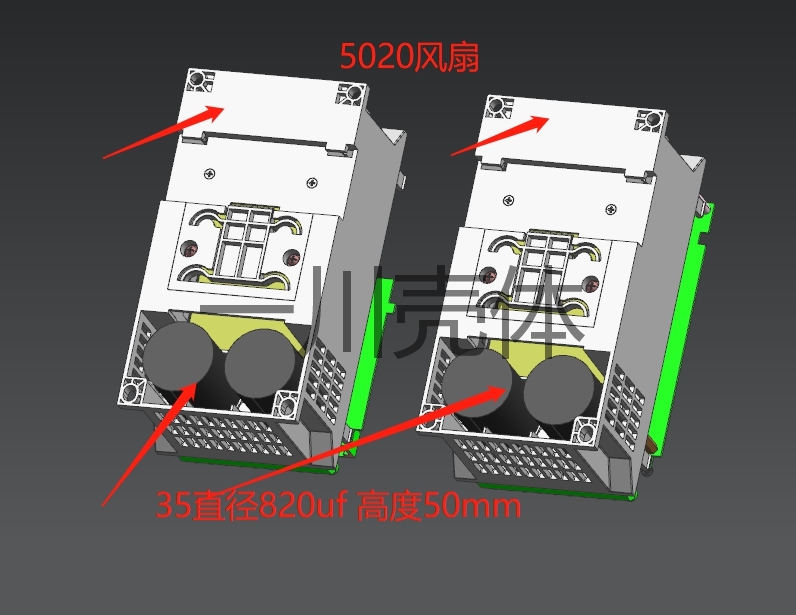 5020风扇

三川壳体

35直径820uf 高度50mm